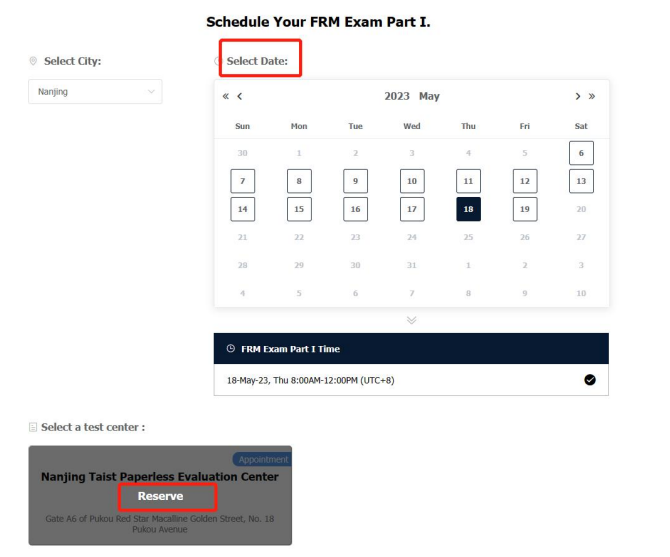 Schedule Your FRM Exam Part I.

Select City:

Nanjing

Select Date:

« ‹ 2023 May › »

| Sun | Mon | Tue | Wed | Thu | Fri | Sat |
|---|---|---|---|---|---|---|
| 30 | 1 | 2 | 3 | 4 | 5 | 6 |
| 7 | 8 | 9 | 10 | 11 | 12 | 13 |
| 14 | 15 | 16 | 17 | 18 | 19 | 20 |
| 21 | 22 | 23 | 24 | 25 | 26 | 27 |
| 28 | 29 | 30 | 31 | 1 | 2 | 3 |
| 4 | 5 | 6 | 7 | 8 | 9 | 10 |

FRM Exam Part I Time

18-May-23, Thu 8:00AM-12:00PM (UTC+8)

Select a test center :

Appointment

Nanjing Taist Paperless Evaluation Center

Reserve

Gate A6 of Pukou Red Star Macalline Golden Street, No. 18 Pukou Avenue