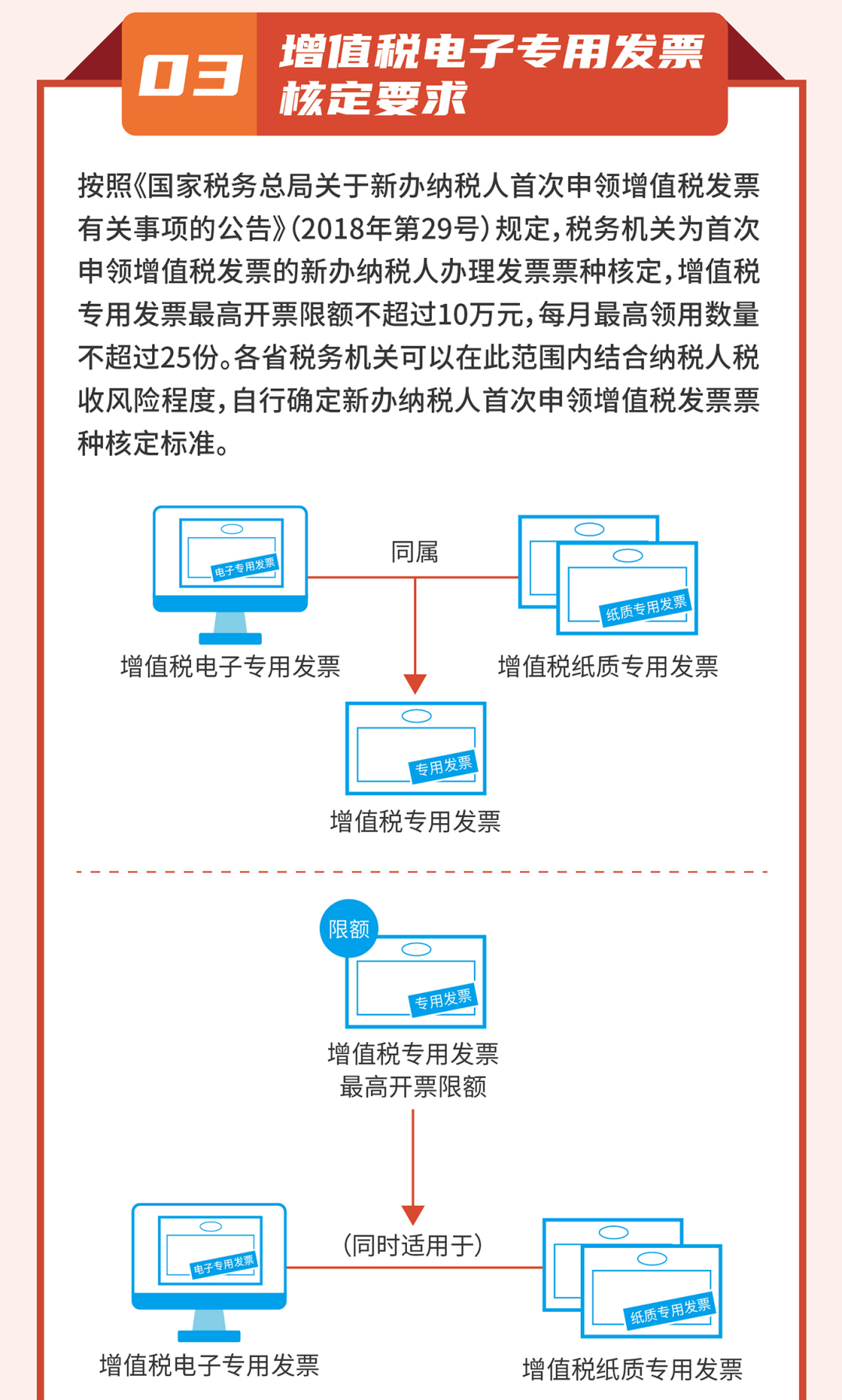 03 增值税电子专用发票核定要求

按照《国家税务总局关于新办纳税人首次申领增值税发票有关事项的公告》(2018年第29号)规定，税务机关为首次申领增值税发票的新办纳税人办理发票票种核定，增值税专用发票最高开票限额不超过10万元，每月最高领用数量不超过25份。各省税务机关可以在此范围内结合纳税人税收风险程度，自行确定新办纳税人首次申领增值税发票票种核定标准。

电子专用发票

增值税电子专用发票

同属

纸质专用发票

增值税纸质专用发票

专用发票

增值税专用发票

限额

专用发票

增值税专用发票
最高开票限额

电子专用发票

增值税电子专用发票

(同时适用于)

纸质专用发票

增值税纸质专用发票