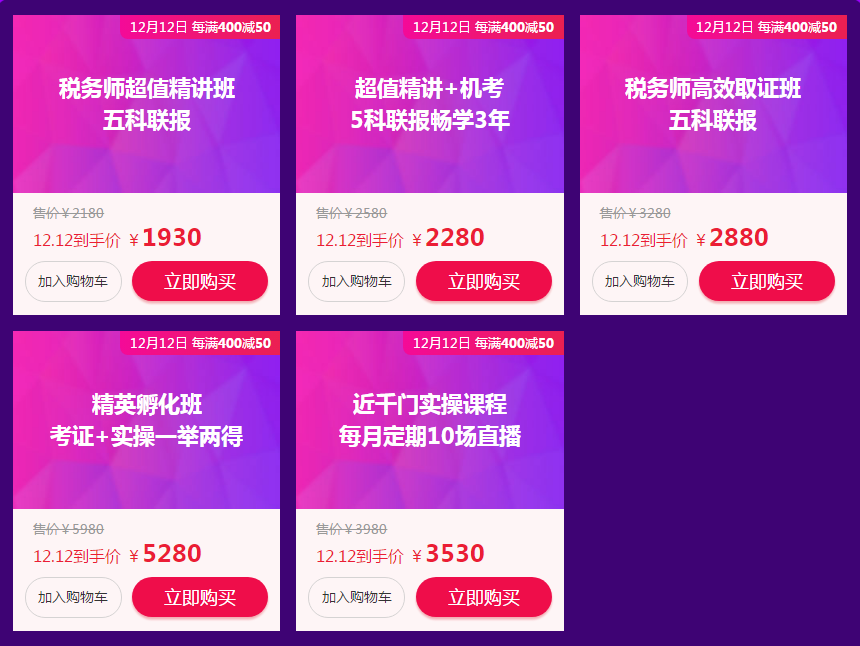 12月12日 每满400减50

税务师超值精讲班
五科联报

售价￥2180
12.12到手价 ￥1930

加入购物车 立即购买

12月12日 每满400减50

超值精讲+机考
5科联报畅学3年

售价￥2580
12.12到手价 ￥2280

加入购物车 立即购买

12月12日 每满400减50

税务师高效取证班
五科联报

售价￥3280
12.12到手价 ￥2880

加入购物车 立即购买

12月12日 每满400减50

精英孵化班
考证+实操一举两得

售价￥5980
12.12到手价 ￥5280

加入购物车 立即购买

12月12日 每满400减50

近千门实操课程
每月定期10场直播

售价￥3980
12.12到手价 ￥3530

加入购物车 立即购买